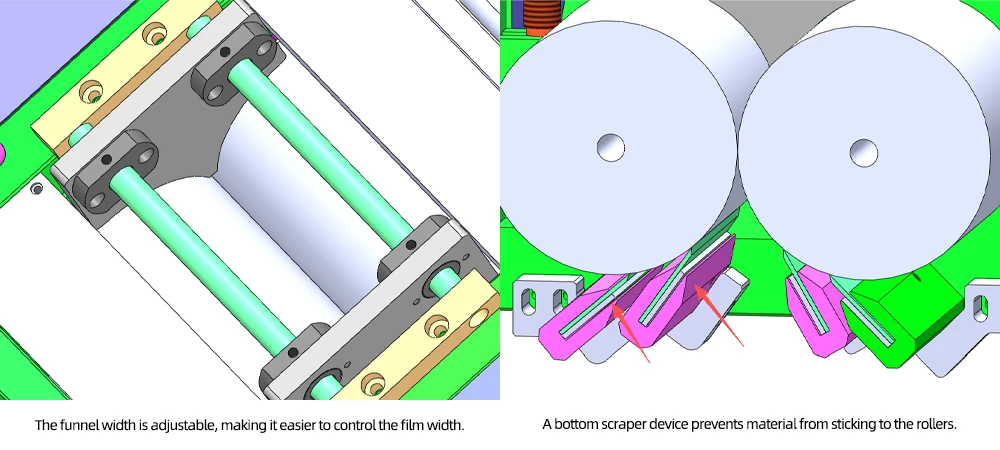 The funnel width is adjustable, making it easier to control the film width.

A bottom scraper device prevents material from sticking to the rollers.